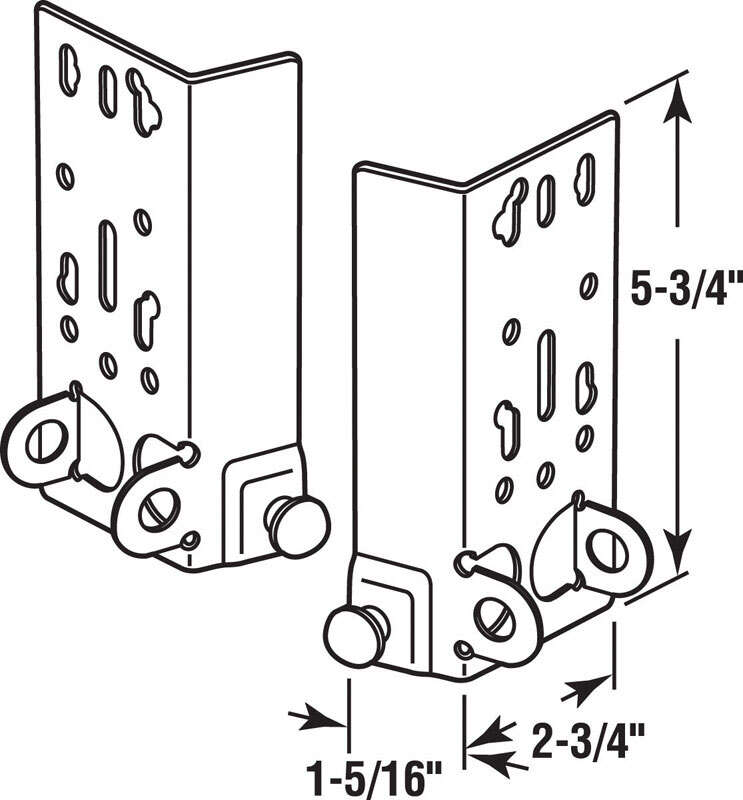 5-3/4"

2-3/4"

1-5/16"