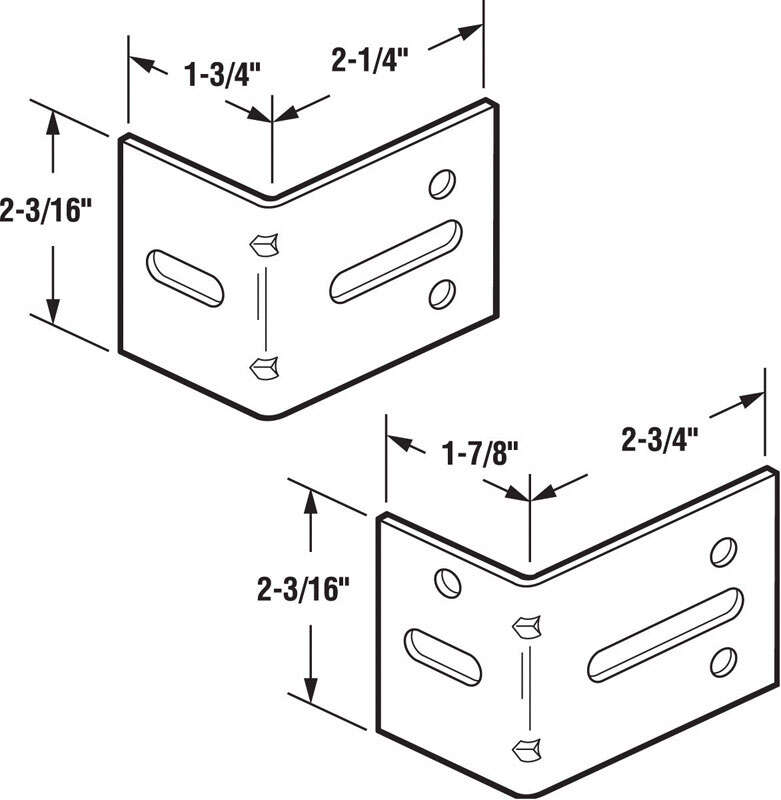 1-3/4"
2-1/4"
2-3/16"
1-7/8"
2-3/4"
2-3/16"