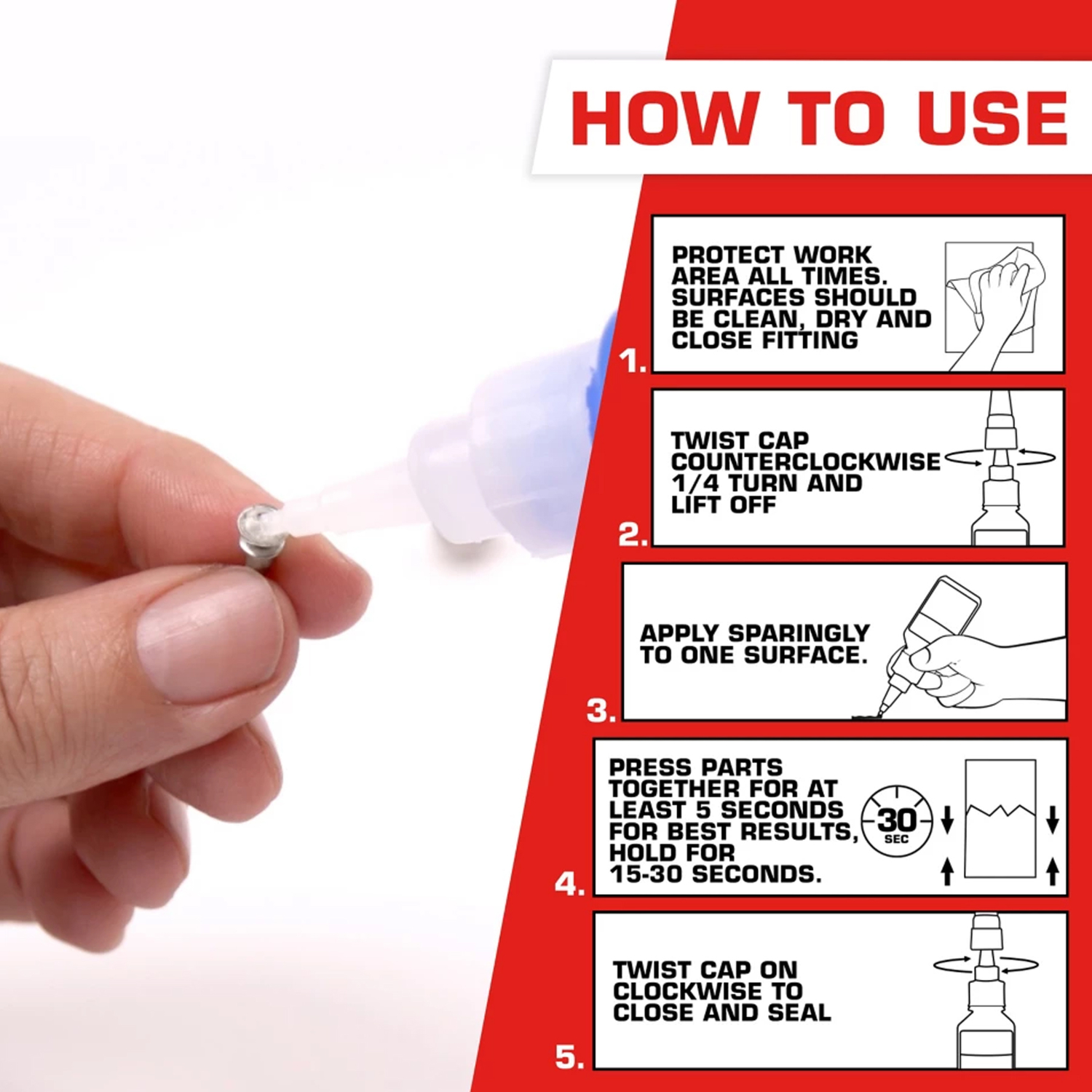 HOW TO USE

1. PROTECT WORK AREA ALL TIMES. SURFACES SHOULD BE CLEAN, DRY AND CLOSE FITTING

2. TWIST CAP COUNTERCLOCKWISE 1/4 TURN AND LIFT OFF

3. APPLY SPARINGLY TO ONE SURFACE.

4. PRESS PARTS TOGETHER FOR AT LEAST 5 SECONDS FOR BEST RESULTS, HOLD FOR 15-30 SECONDS.

30 SEC

5. TWIST CAP ON CLOCKWISE TO CLOSE AND SEAL