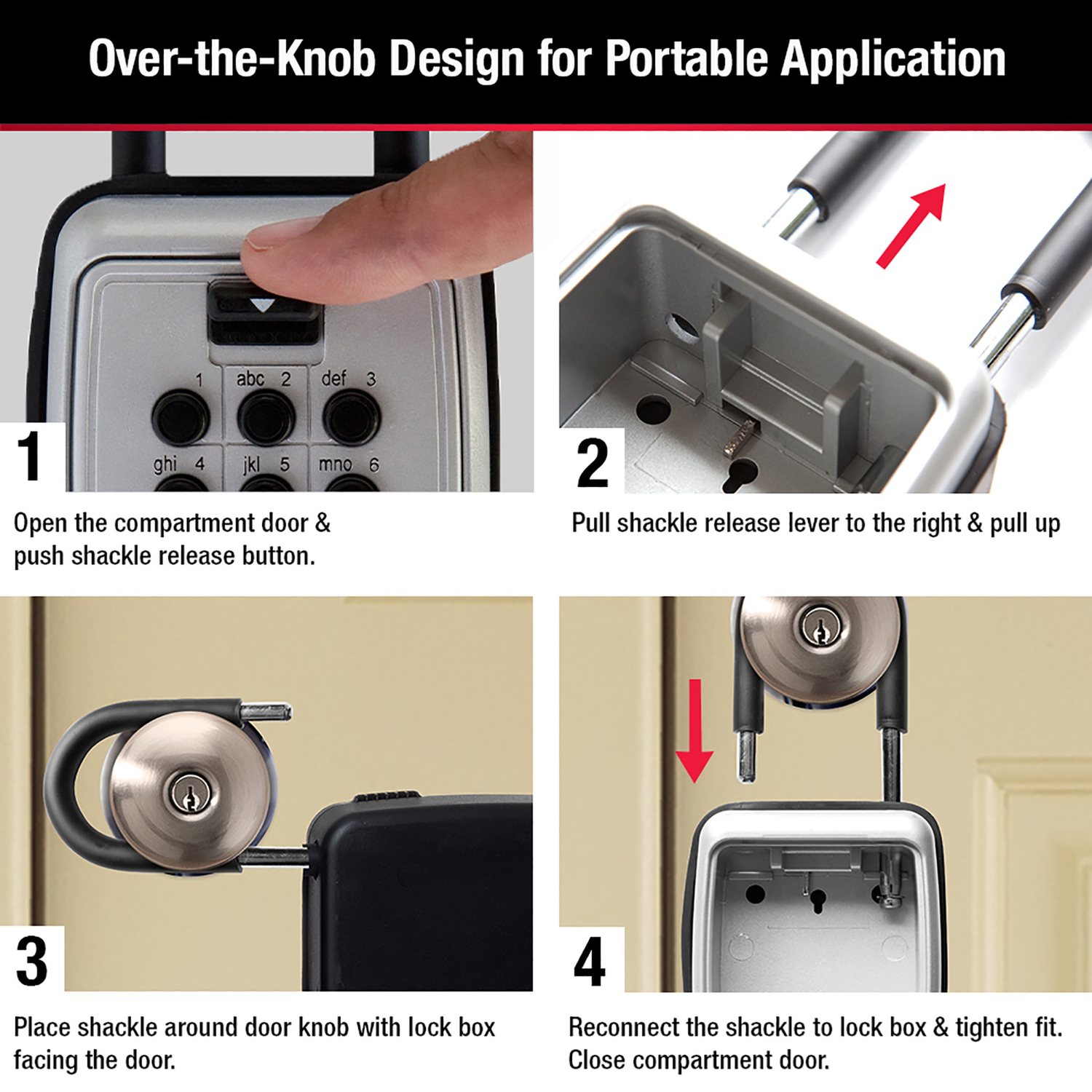 Over-the-Knob Design for Portable Application

1 abc 2 def 3

ghi 4 jkl 5 mno 6

1

Open the compartment door & push shackle release button.

2

Pull shackle release lever to the right & pull up

3

Place shackle around door knob with lock box facing the door.

4

Reconnect the shackle to lock box & tighten fit. Close compartment door.