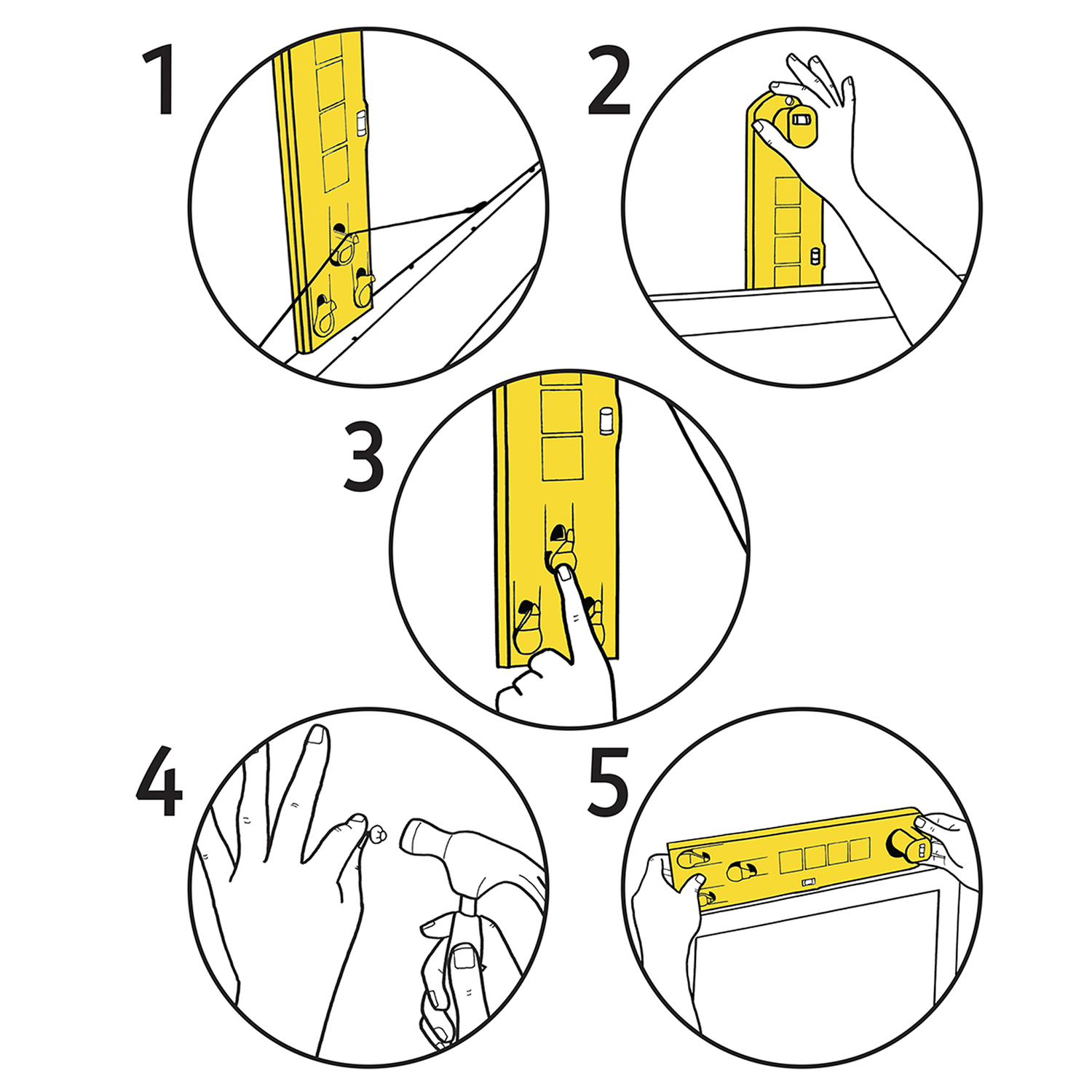 1

2

3

4

5